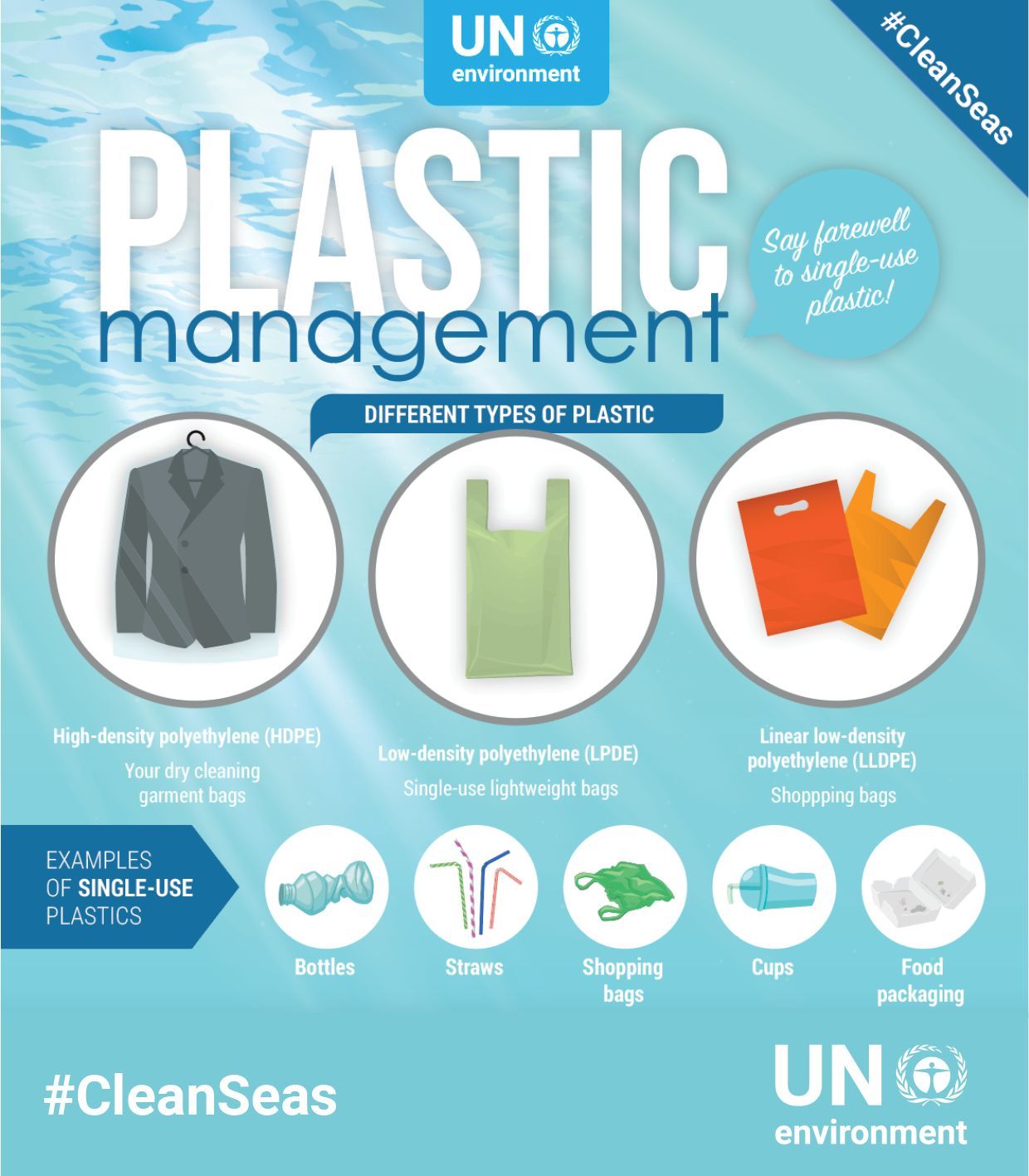 UN environment

#CleanSeas

PLASTIC management

Say farewell to single-use plastic!

DIFFERENT TYPES OF PLASTIC

High-density polyethylene (HDPE)
Your dry cleaning garment bags

Low-density polyethylene (LPDE)
Single-use lightweight bags

Linear low-density polyethylene (LLDPE)
Shoppping bags

EXAMPLES OF SINGLE-USE PLASTICS

Bottles

Straws

Shopping bags

Cups

Food packaging

#CleanSeas

UN environment