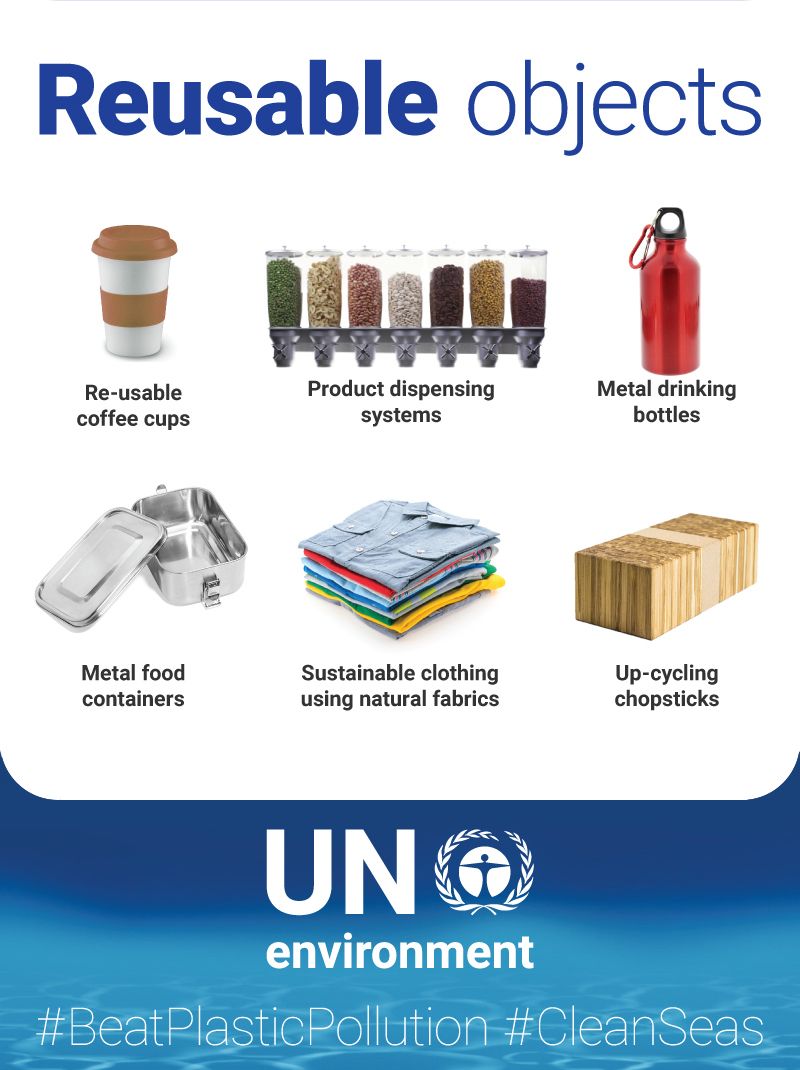 Reusable objects

Re-usable coffee cups

Product dispensing systems

Metal drinking bottles

Metal food containers

Sustainable clothing using natural fabrics

Up-cycling chopsticks

UN environment

#BeatPlasticPollution #CleanSeas