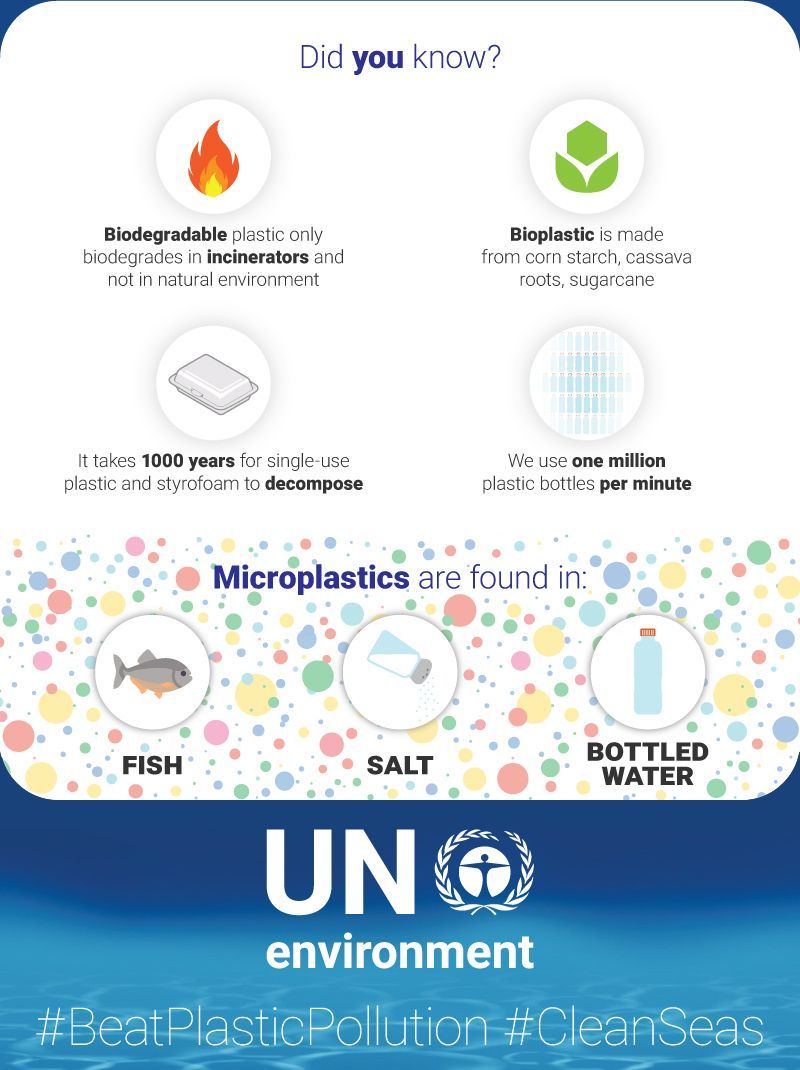 Did you know?

Biodegradable plastic only biodegrades in incinerators and not in natural environment

Bioplastic is made from corn starch, cassava roots, sugarcane

It takes 1000 years for single-use plastic and styrofoam to decompose

We use one million plastic bottles per minute

Microplastics are found in:

FISH

SALT

BOTTLED WATER

UN environment

#BeatPlasticPollution #CleanSeas