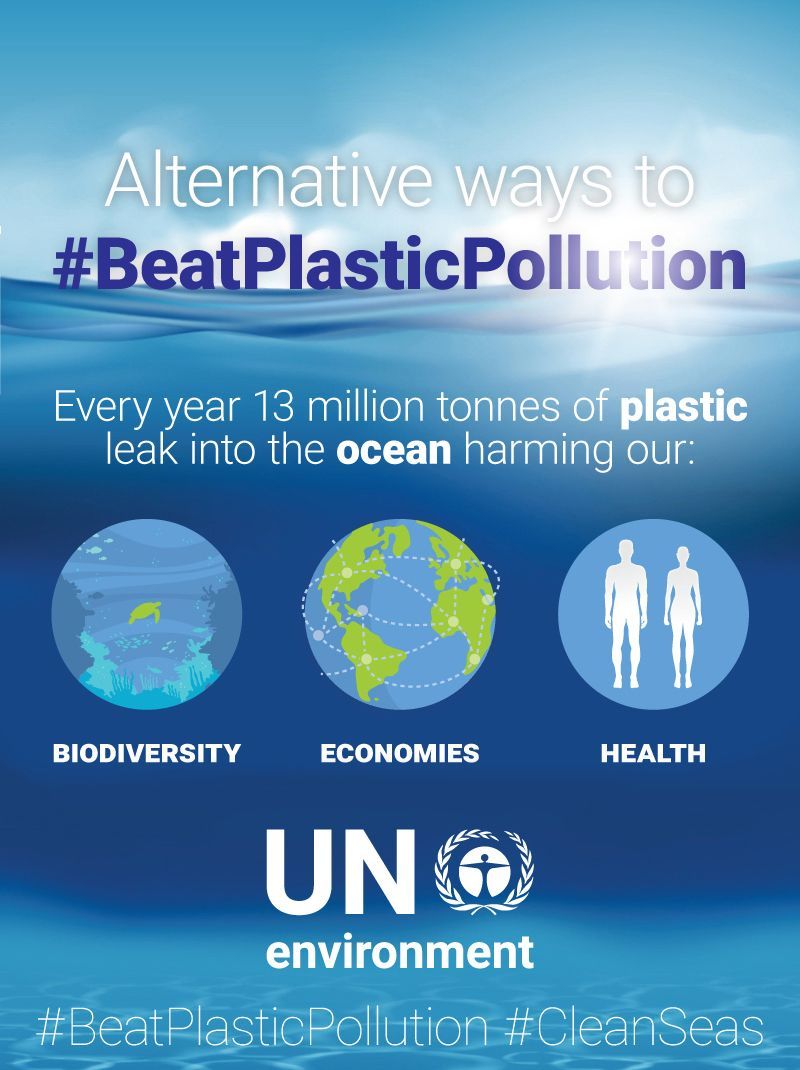 Alternative ways to
#BeatPlasticPollution

Every year 13 million tonnes of plastic leak into the ocean harming our:

BIODIVERSITY

ECONOMIES

HEALTH

UN
environment

#BeatPlasticPollution #CleanSeas