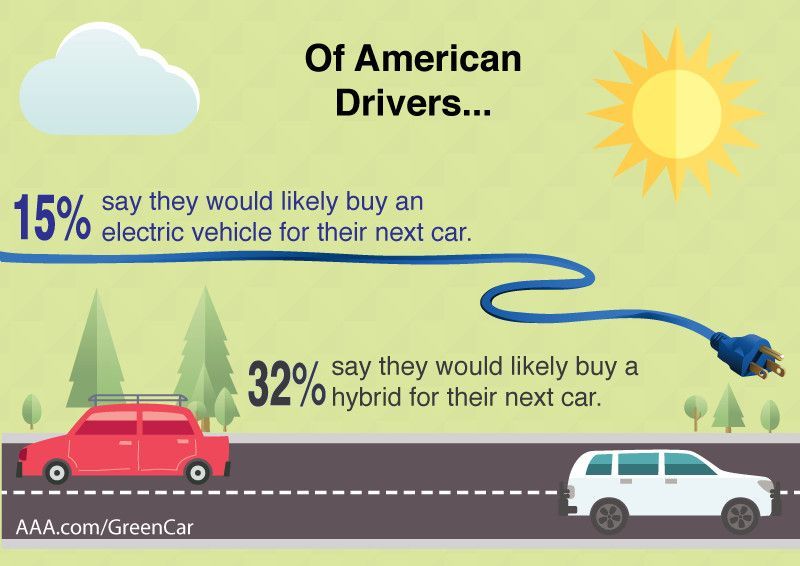 Of American Drivers...

15% say they would likely buy an electric vehicle for their next car.

32% say they would likely buy a hybrid for their next car.

AAA.com/GreenCar