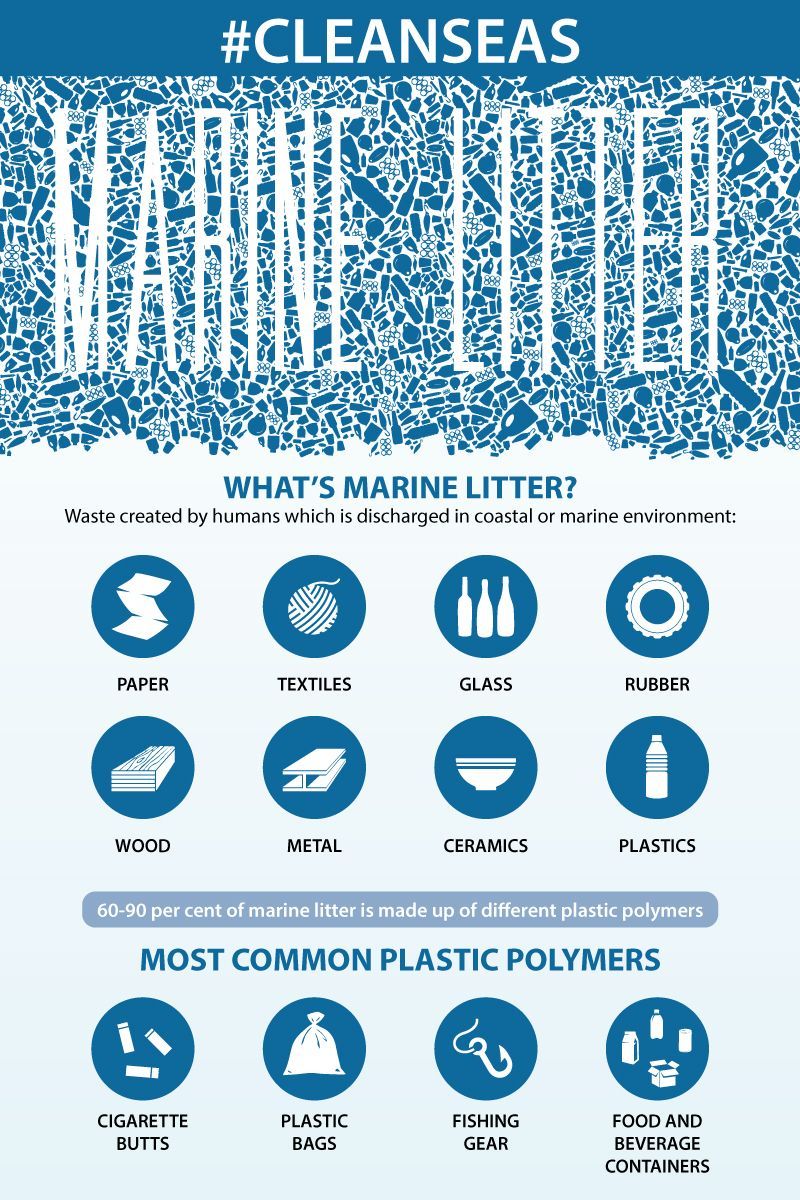 #CLEANSEAS

MARINE LITTER

WHAT'S MARINE LITTER?

Waste created by humans which is discharged in coastal or marine environment:

PAPER

TEXTILES

GLASS

RUBBER

WOOD

METAL

CERAMICS

PLASTICS

60-90 per cent of marine litter is made up of different plastic polymers

MOST COMMON PLASTIC POLYMERS

CIGARETTE BUTTS

PLASTIC BAGS

FISHING GEAR

FOOD AND BEVERAGE CONTAINERS