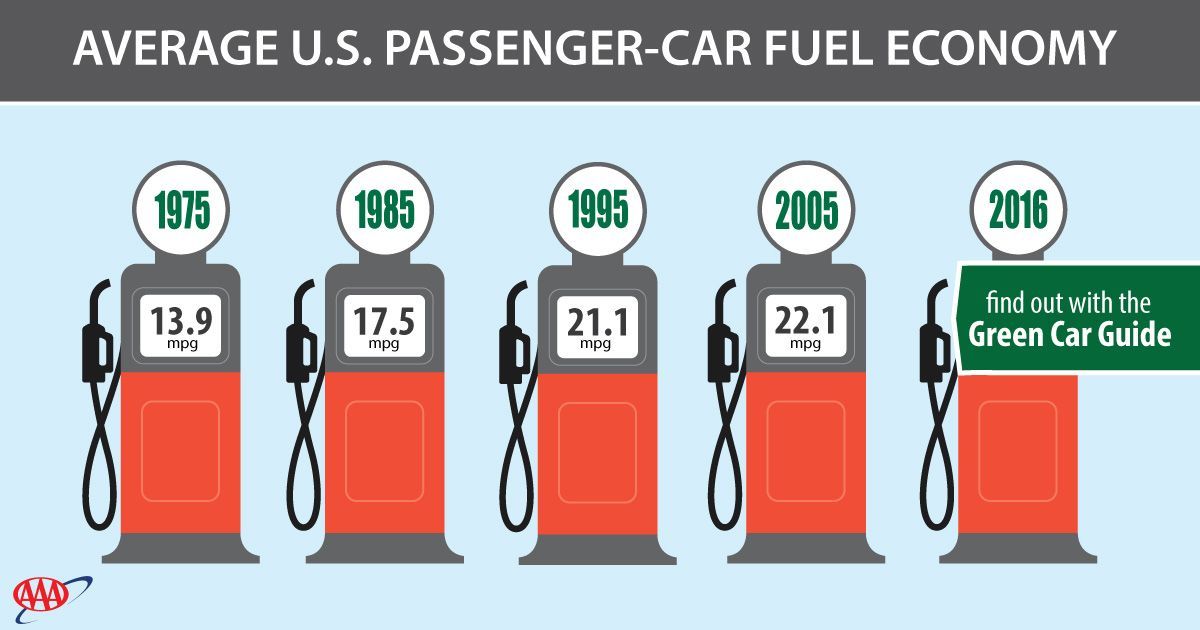 AVERAGE U.S. PASSENGER-CAR FUEL ECONOMY

1975
13.9
mpg

1985
17.5
mpg

1995
21.1
mpg

2005
22.1
mpg

2016
find out with the
Green Car Guide

AAA