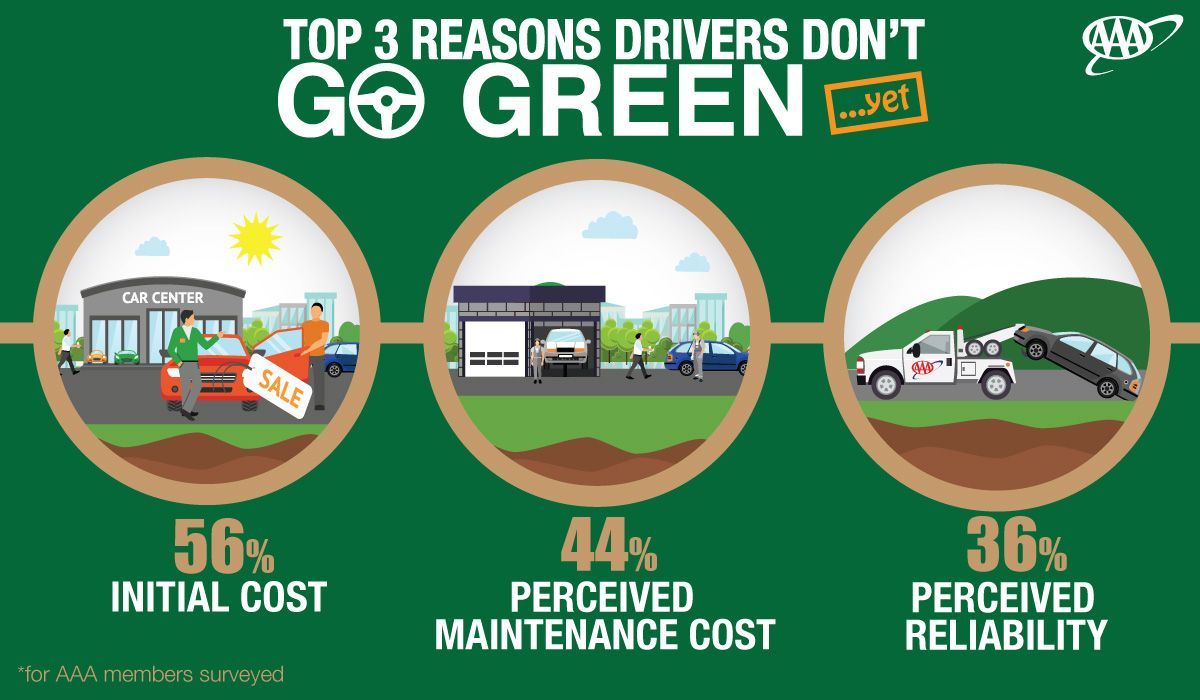 TOP 3 REASONS DRIVERS DON'T GO GREEN ...yet

AAA

CAR CENTER

SALE

AAA

56%
INITIAL COST

44%
PERCEIVED MAINTENANCE COST

36%
PERCEIVED RELIABILITY

*for AAA members surveyed